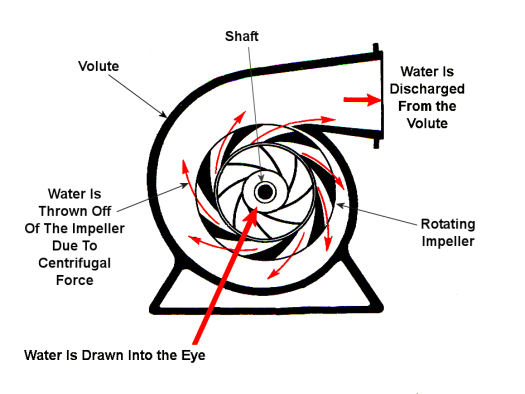 Shaft

Volute

Water Is Discharged From the Volute

Water Is Thrown Off Of The Impeller Due To Centrifugal Force

Rotating Impeller

Water Is Drawn Into the Eye